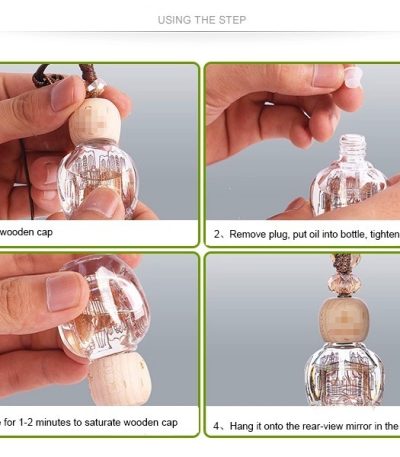 USING THE STEP

wooden cap

2、Remove plug, put oil into bottle, tighten

for 1-2 minutes to saturate wooden cap

4、Hang it onto the rear-view mirror in the