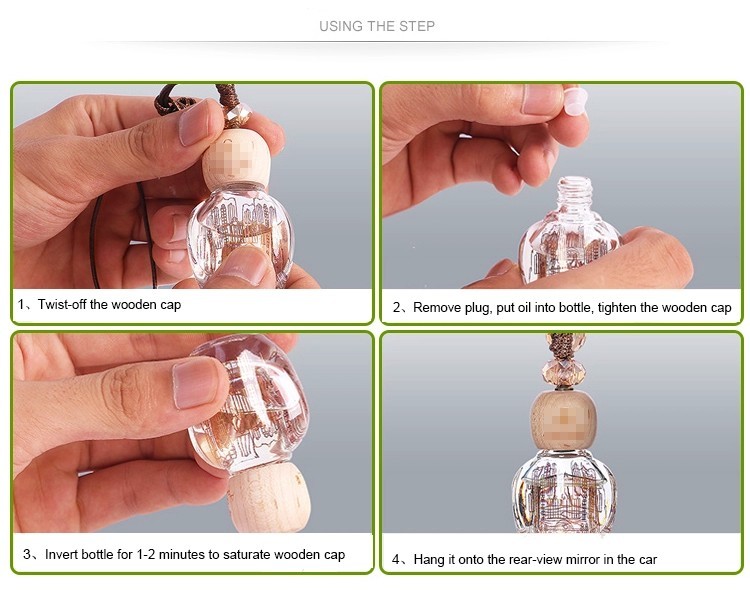 USING THE STEP

1、Twist-off the wooden cap

2、Remove plug, put oil into bottle, tighten the wooden cap

3、Invert bottle for 1-2 minutes to saturate wooden cap

4、Hang it onto the rear-view mirror in the car